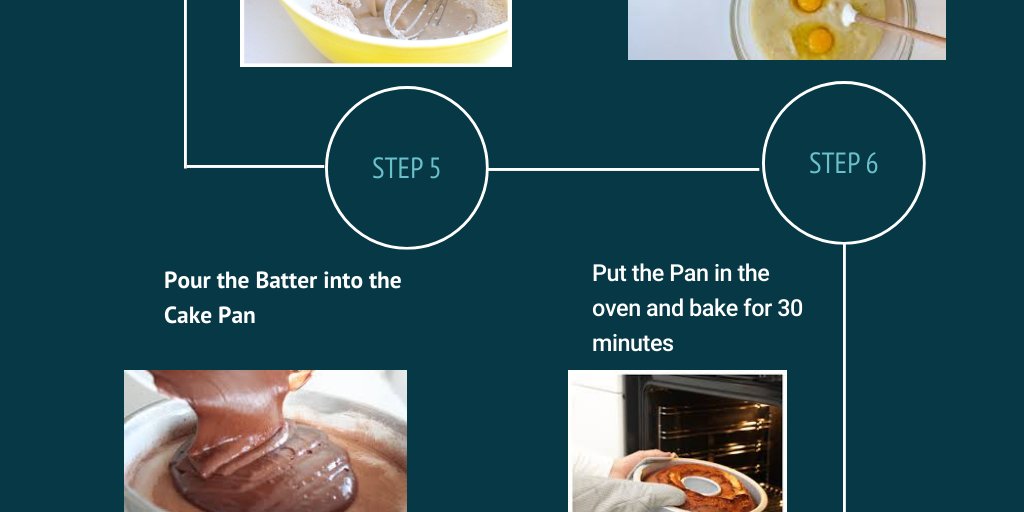 STEP 5

STEP 6

Pour the Batter into the Cake Pan

Put the Pan in the oven and bake for 30 minutes