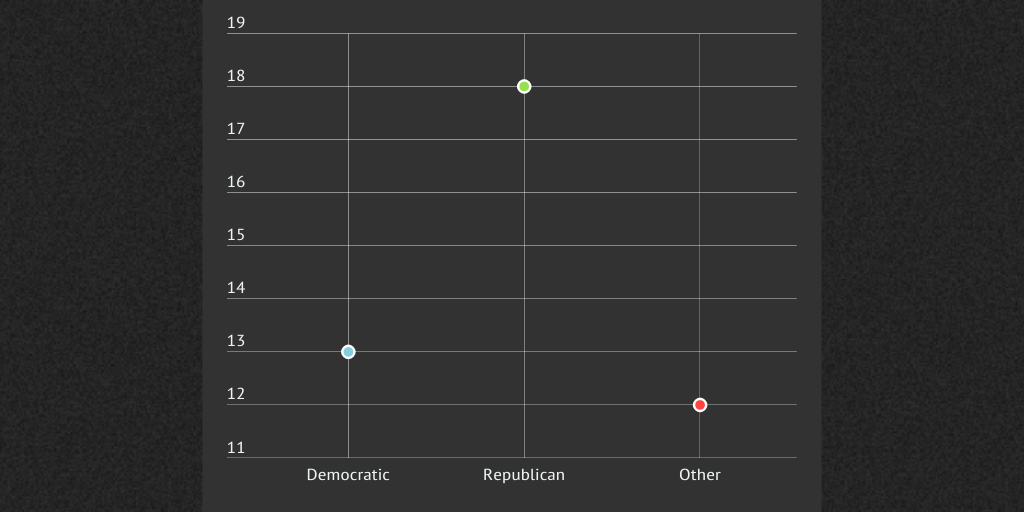 19
18
17
16
15
14
13
12
11
Democratic
Republican
Other