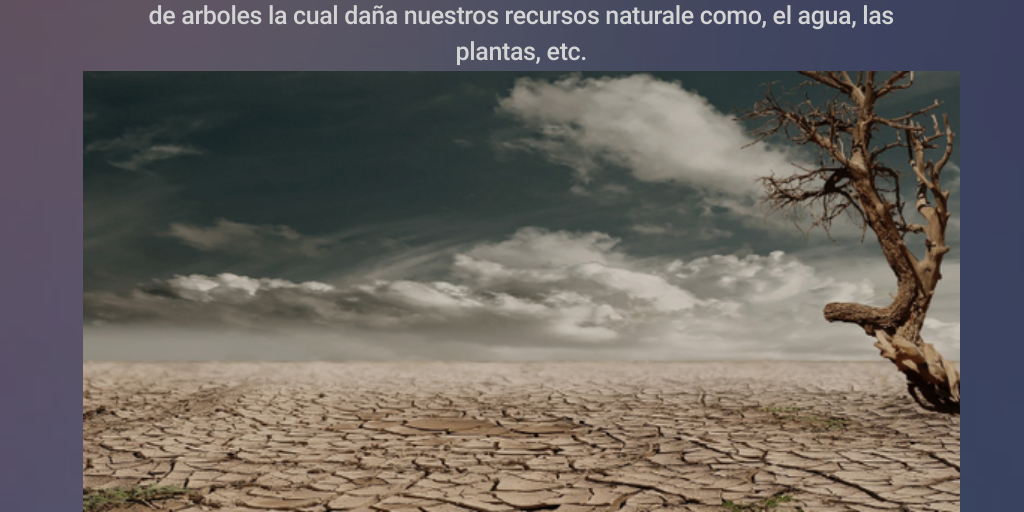 de arboles la cual daña nuestros recursos naturale como, el agua, las plantas, etc.