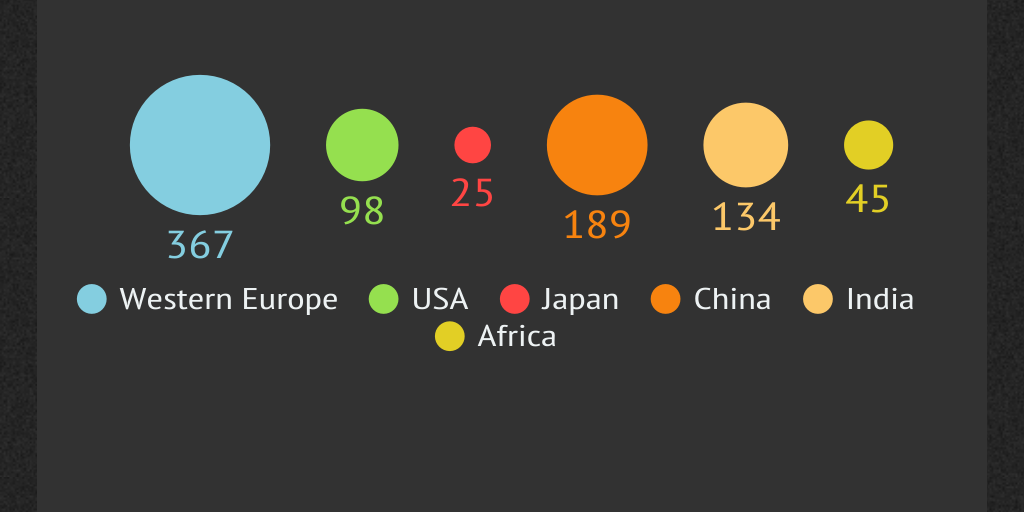 367 98 25 189 134 45

Western Europe USA Japan China India Africa