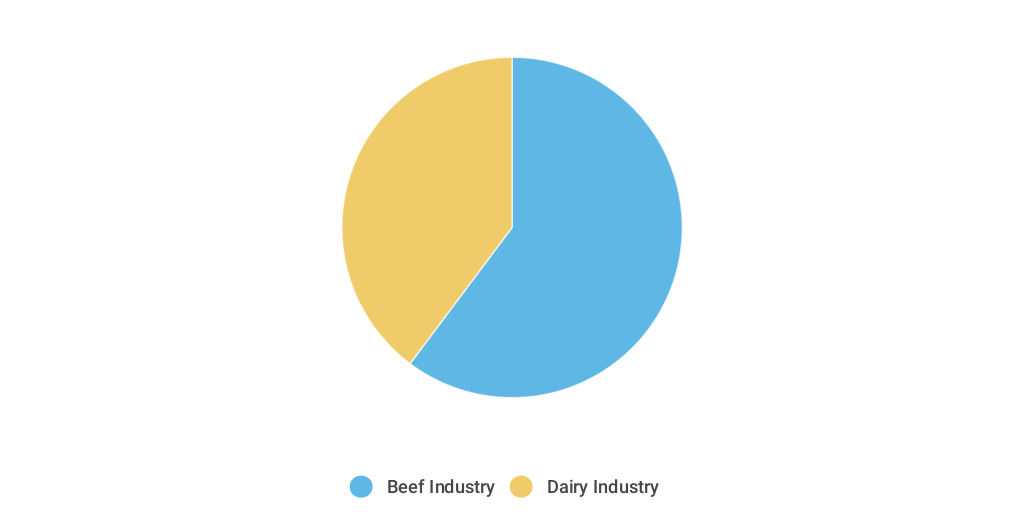 Beef Industry Dairy Industry