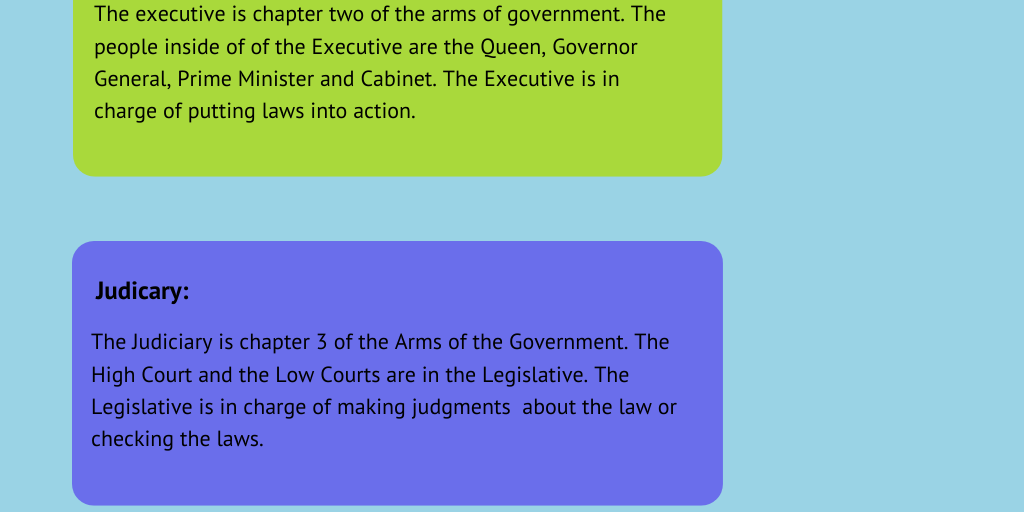 The executive is chapter two of the arms of government. The people inside of of the Executive are the Queen, Governor General, Prime Minister and Cabinet. The Executive is in charge of putting laws into action.

Judicary:

The Judiciary is chapter 3 of the Arms of the Government. The High Court and the Low Courts are in the Legislative. The Legislative is in charge of making judgments about the law or checking the laws.