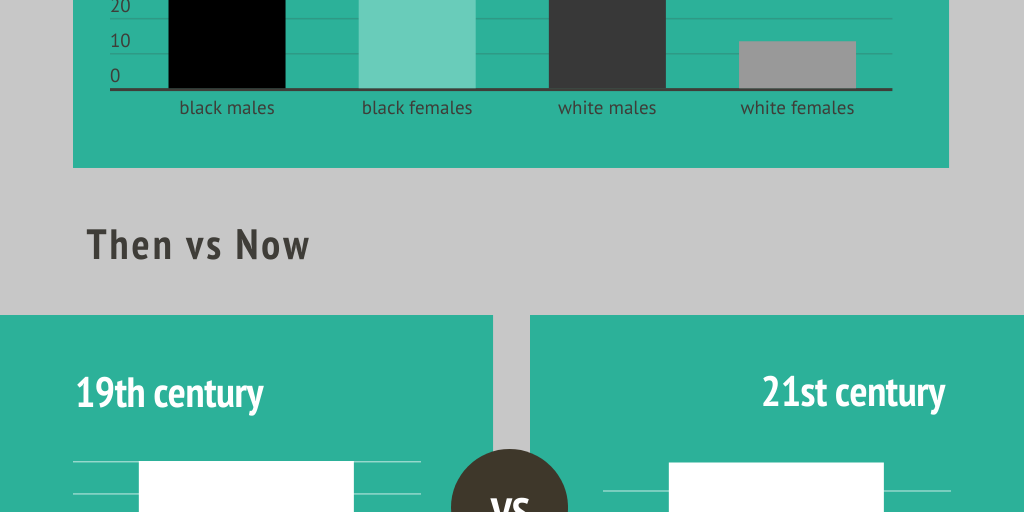 20
10
0
black males
black females
white males
white females

Then vs Now

19th century

21st century

VS