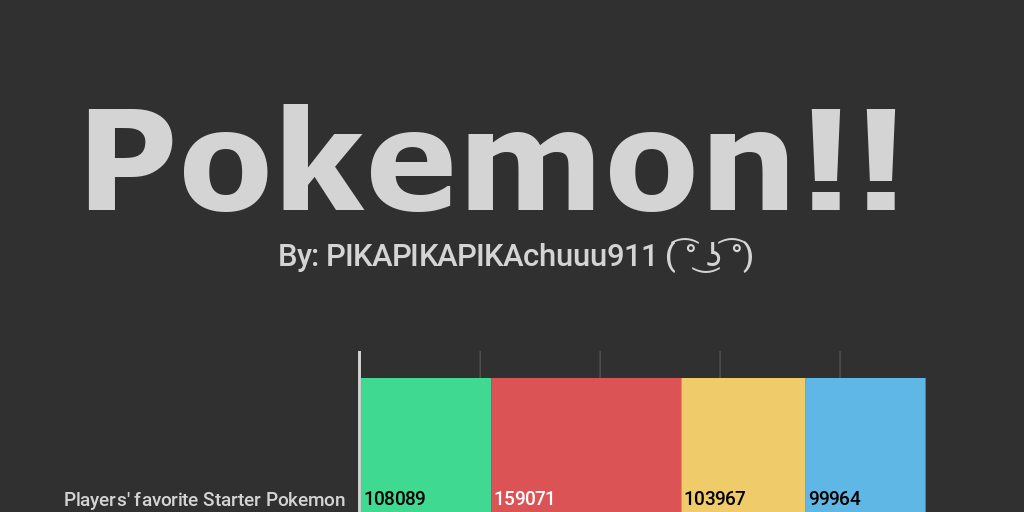 Pokemon!!

By: PIKAPIKAPIKAchuuu911 ( ͡° ͜ʖ ͡°)

Players' favorite Starter Pokemon

108089 159071 103967 99964