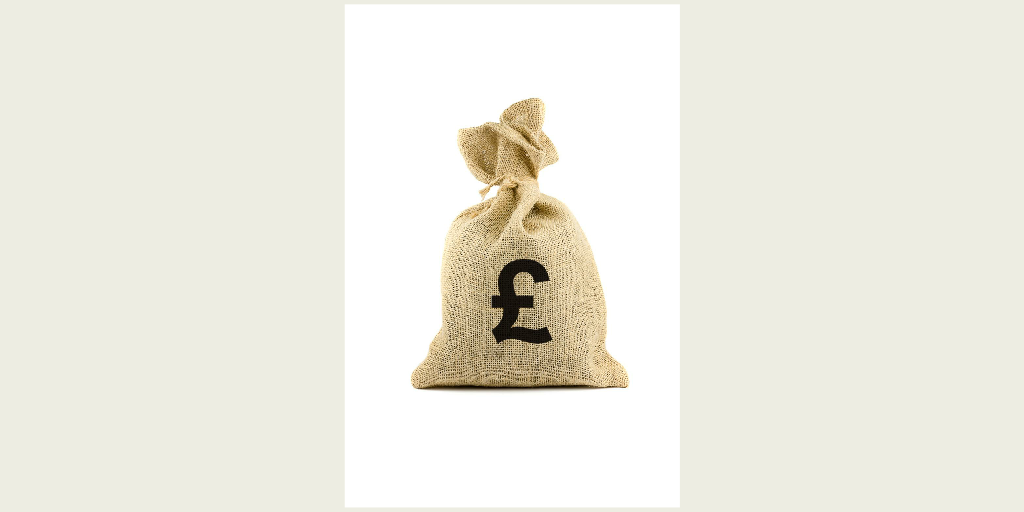 £