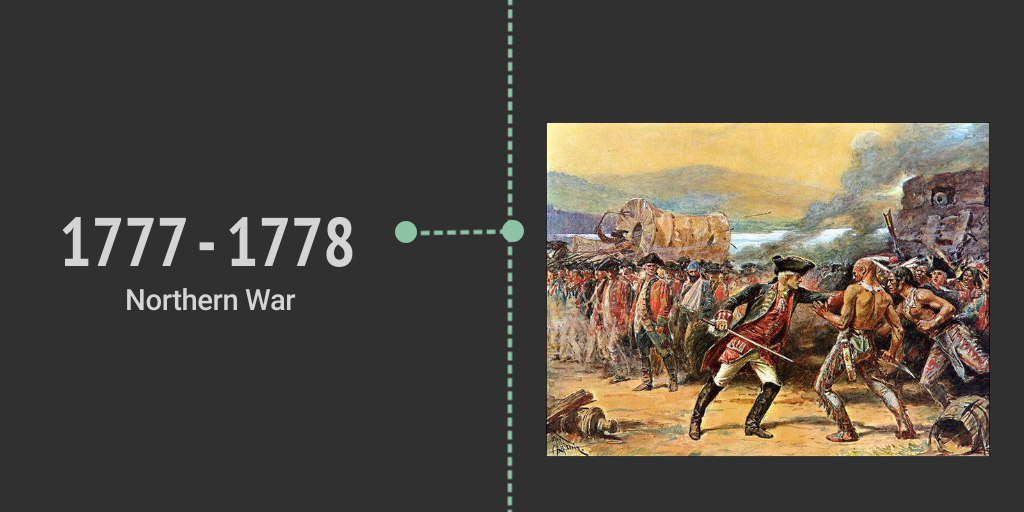 1777 - 1778
Northern War