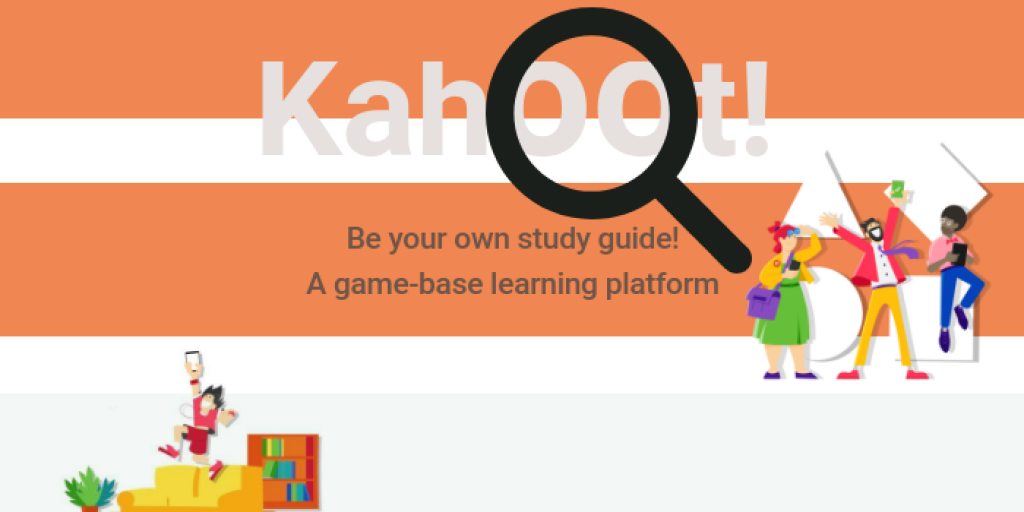 KahOOt!

Be your own study guide!
A game-base learning platform