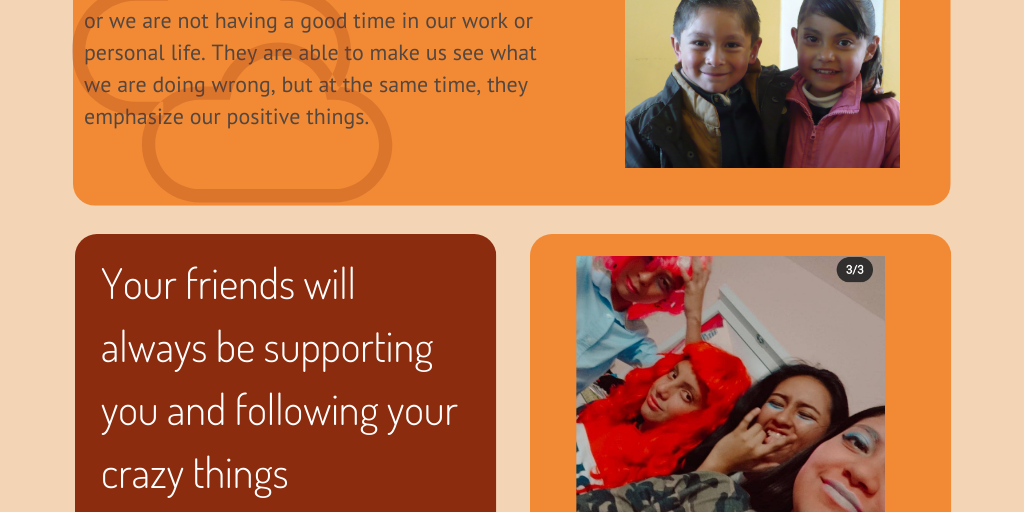 or we are not having a good time in our work or personal life. They are able to make us see what we are doing wrong, but at the same time, they emphasize our positive things.

Your friends will always be supporting you and following your crazy things

3/3