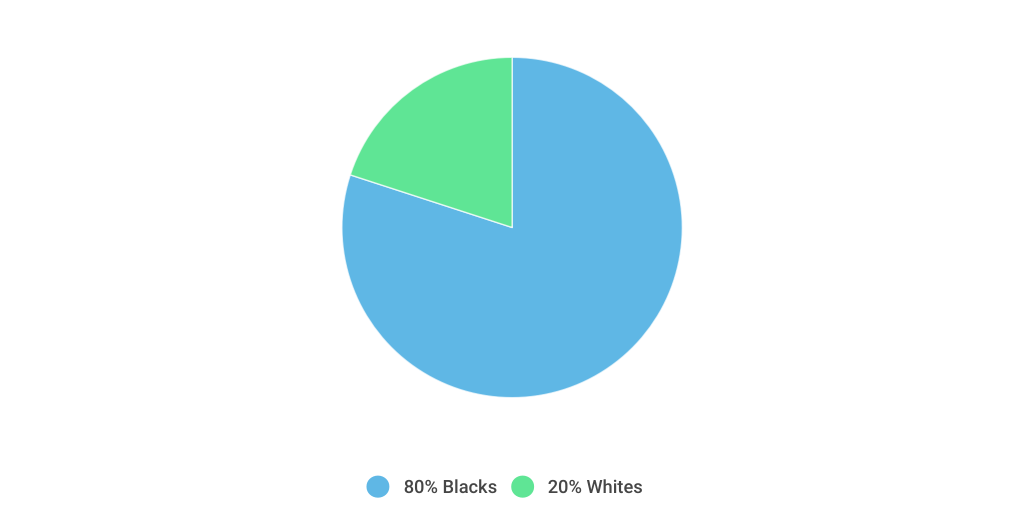 80% Blacks 20% Whites