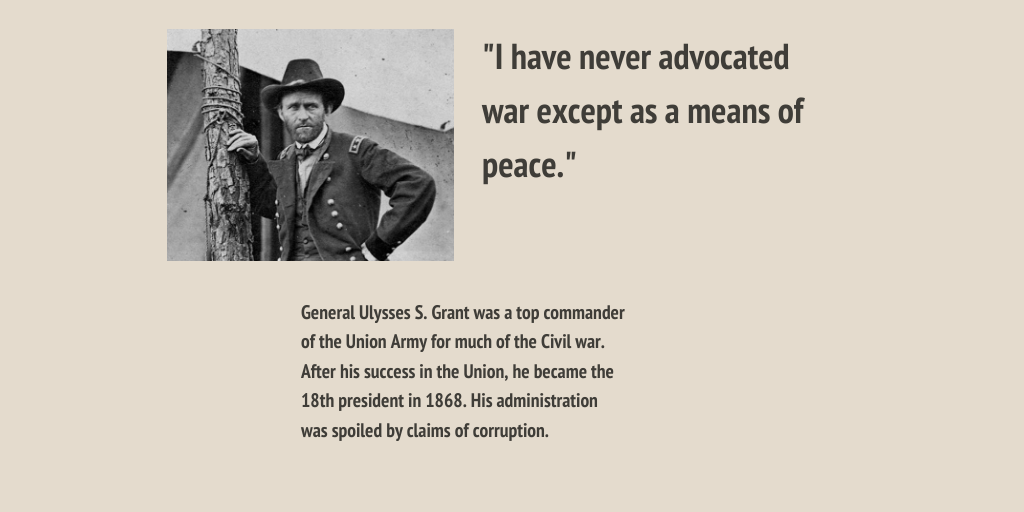 "I have never advocated war except as a means of peace."

General Ulysses S. Grant was a top commander of the Union Army for much of the Civil war. After his success in the Union, he became the 18th president in 1868. His administration was spoiled by claims of corruption.