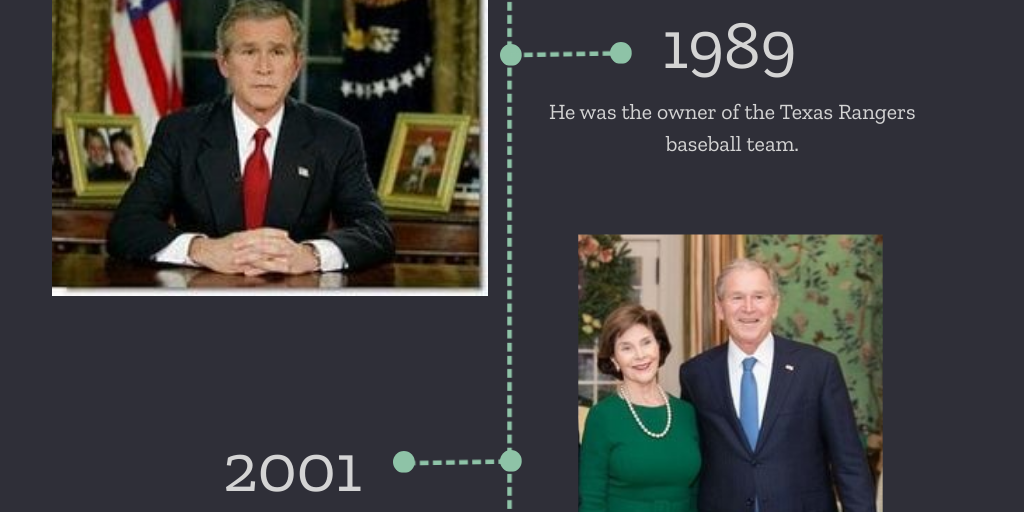 1989

He was the owner of the Texas Rangers baseball team.

2001