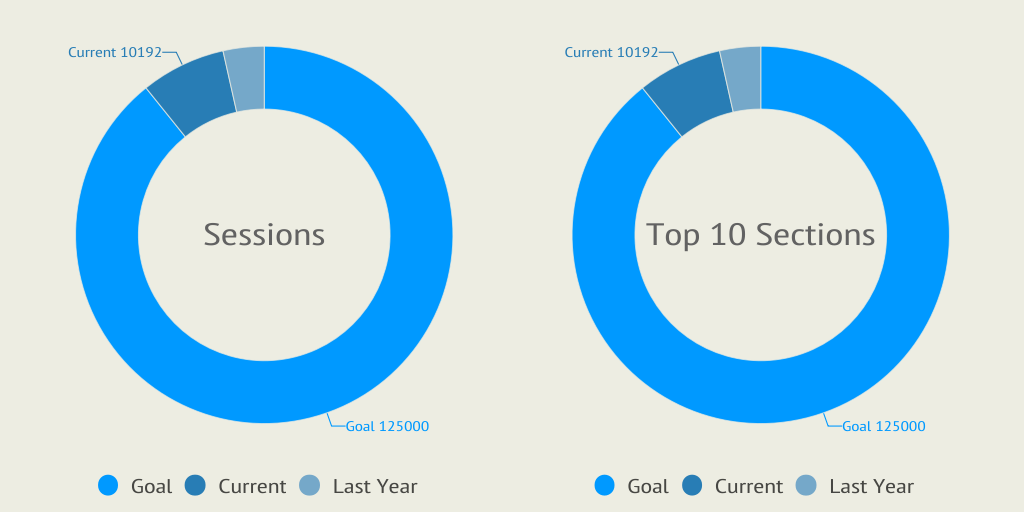 Current 10192

Sessions

Goal 125000

Goal Current Last Year

Current 10192

Top 10 Sections

Goal 125000

Goal Current Last Year