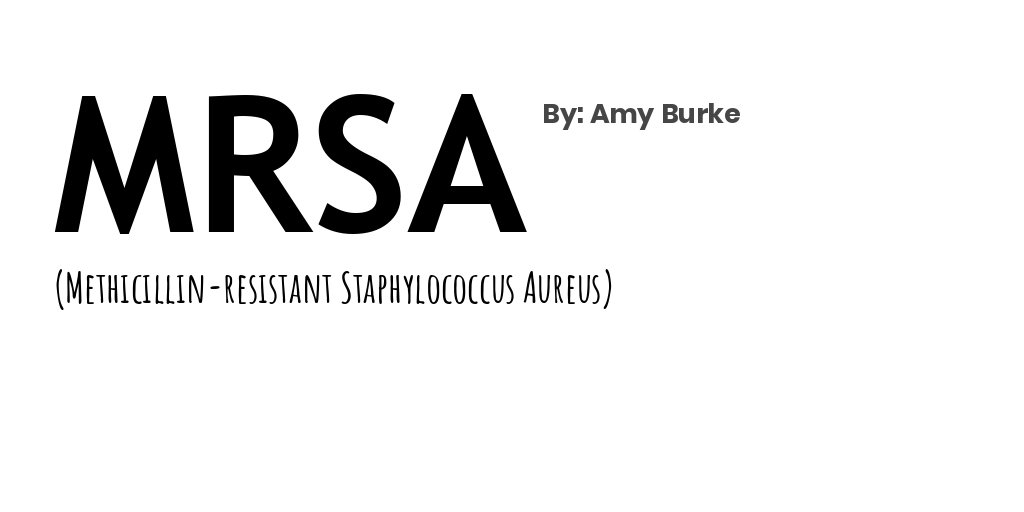 MRSA

By: Amy Burke

(Methicillin-resistant Staphylococcus Aureus)